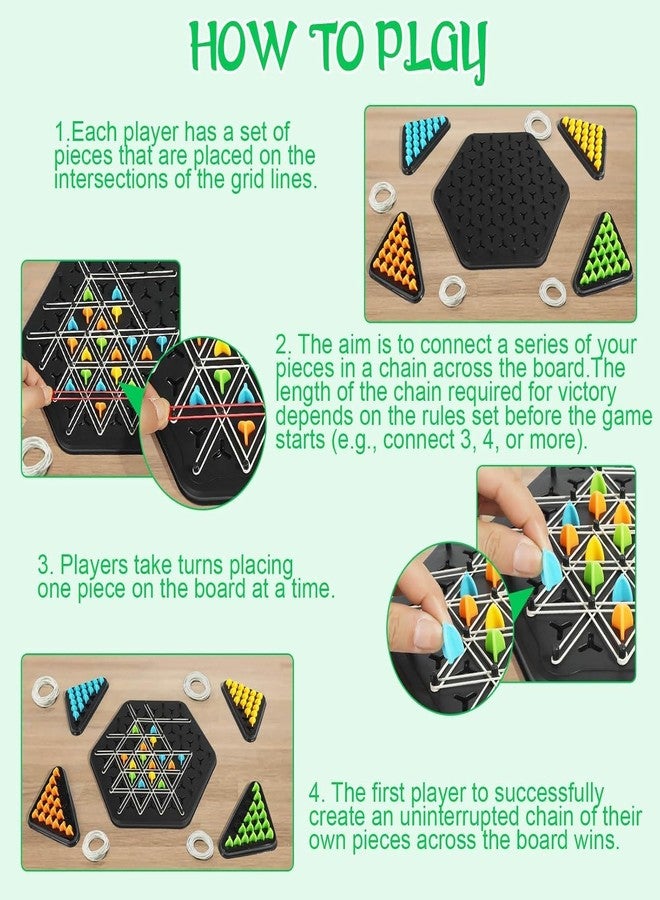 HOW TO PLAY

1.Each player has a set of pieces that are placed on the intersections of the grid lines.

2. The aim is to connect a series of your pieces in a chain across the board.The length of the chain required for victory depends on the rules set before the game starts (e.g., connect 3, 4, or more).

3. Players take turns placing one piece on the board at a time.

4. The first player to successfully create an uninterrupted chain of their own pieces across the board wins.